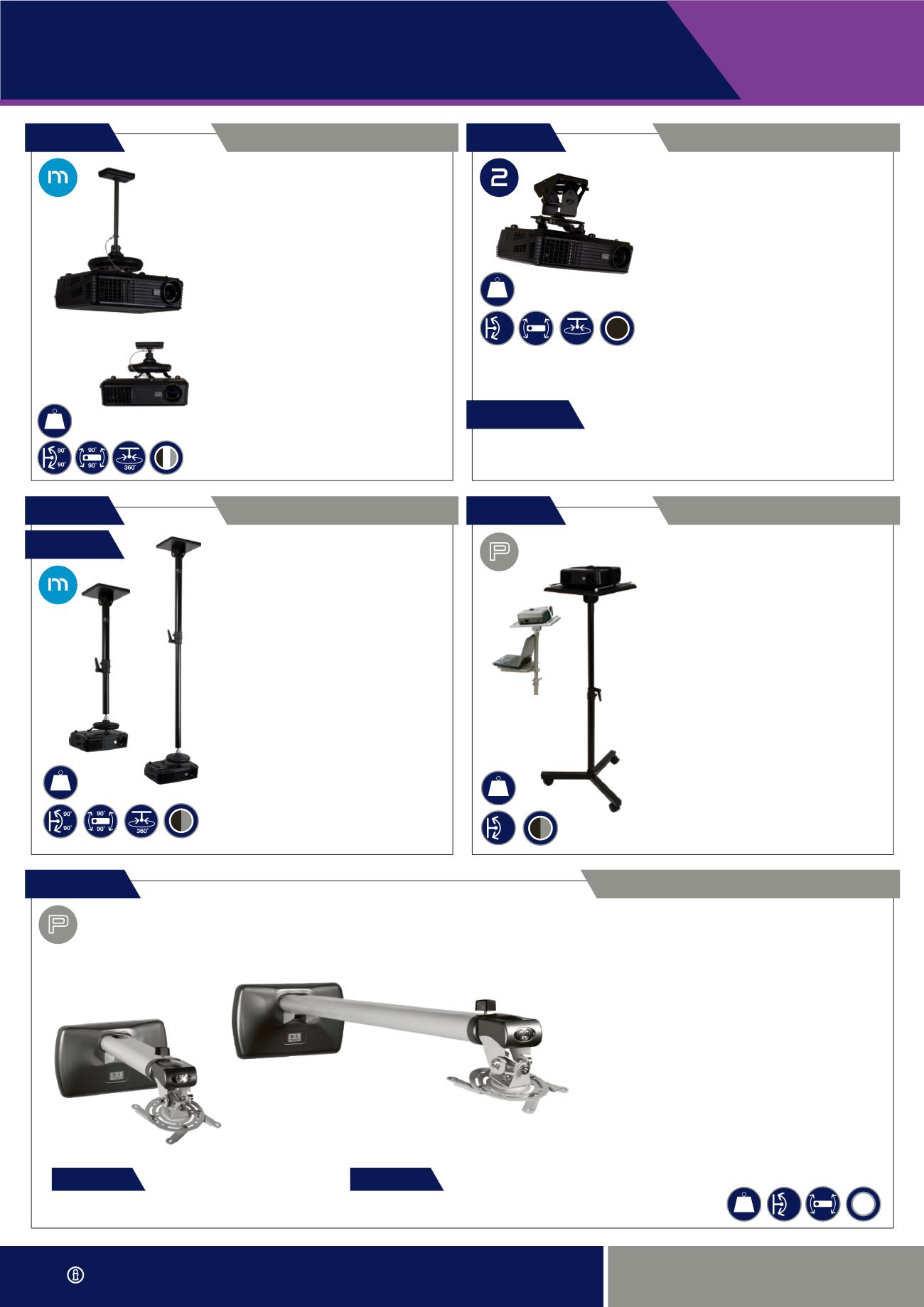 90°
90°
90°
90°
360°

90°
90°
90°
90°
360°