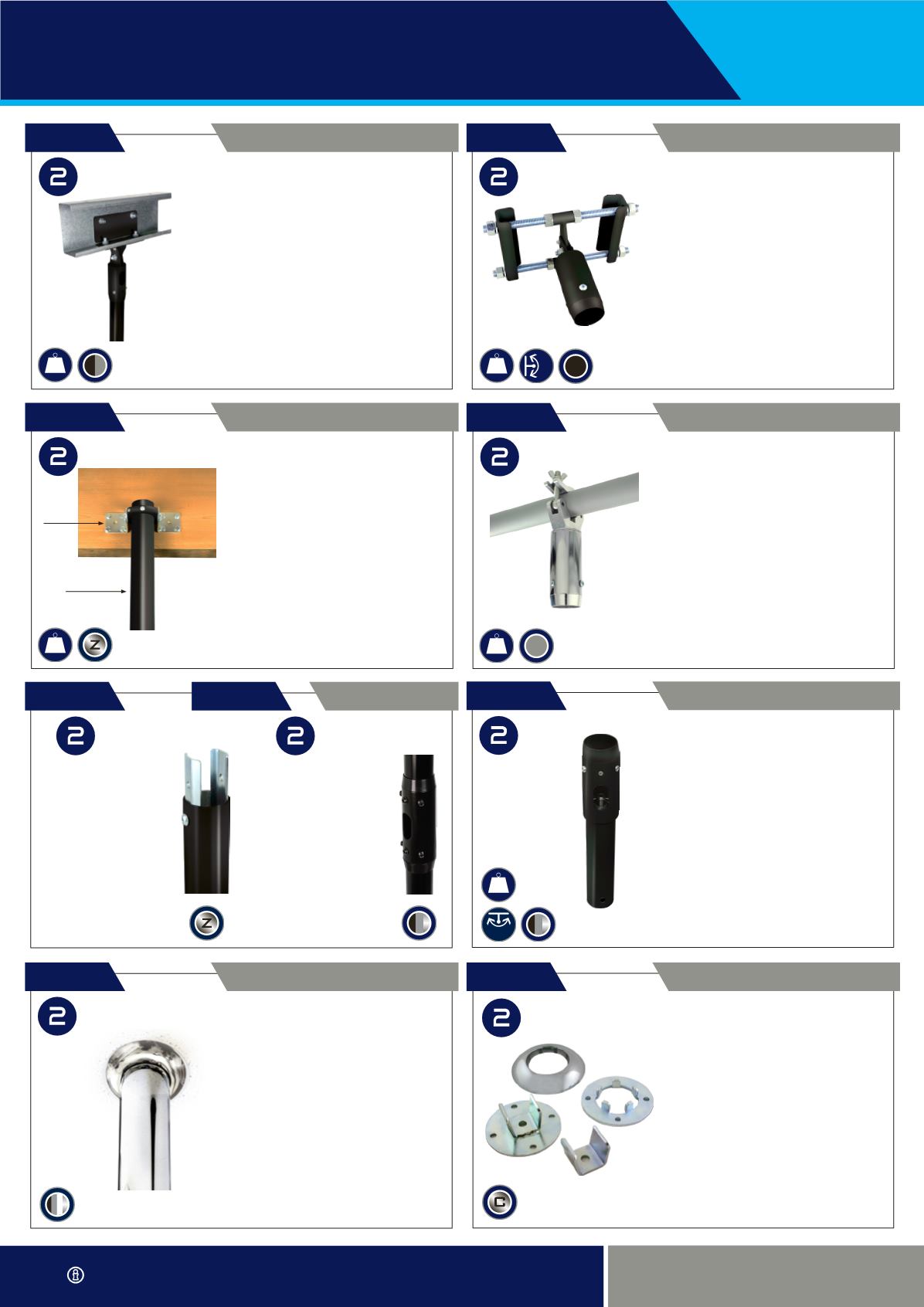 Z

Z

C