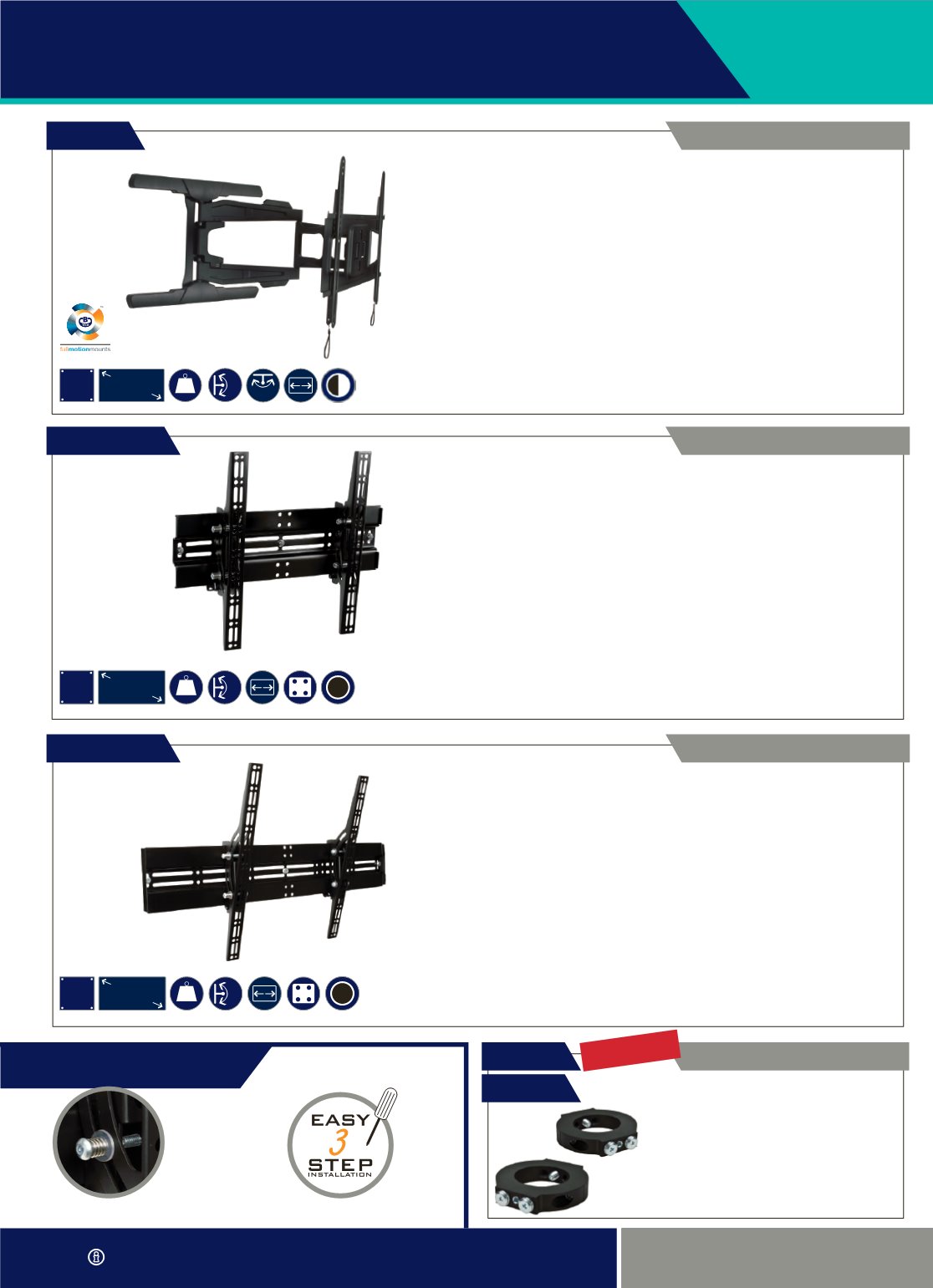 fullmotionmounts

EASY 3 STEP INSTALLATION